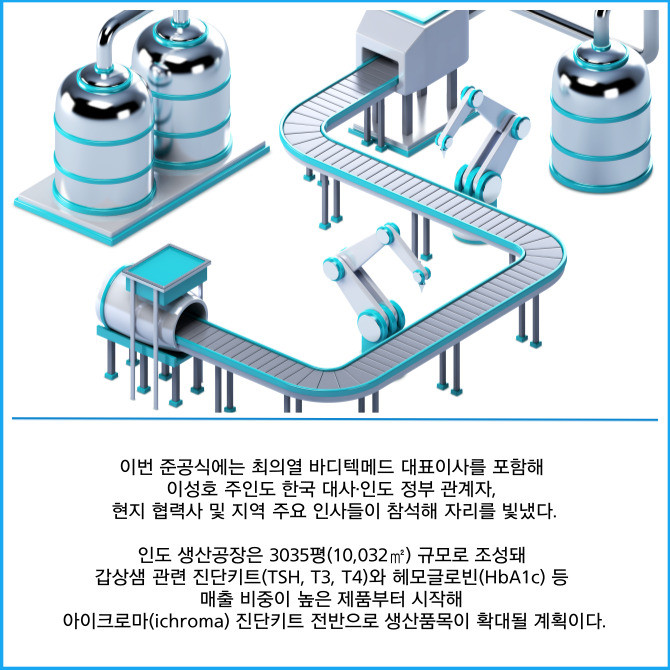 이번 준공식에는 최의열 바디텍메드 대표이사를 포함해
이성호 주인도 한국 대사·인도 정부 관계자,
현지 협력사 및 지역 주요 인사들이 참석해 자리를 빛냈다.

인도 생산공장은 3035평(10,032㎡) 규모로 조성돼
갑상샘 관련 진단키트(TSH, T3, T4)와 헤모글로빈(HbA1c) 등
매출 비중이 높은 제품부터 시작해
아이크로마(ichroma) 진단키트 전반으로 생산품목이 확대될 계획이다.