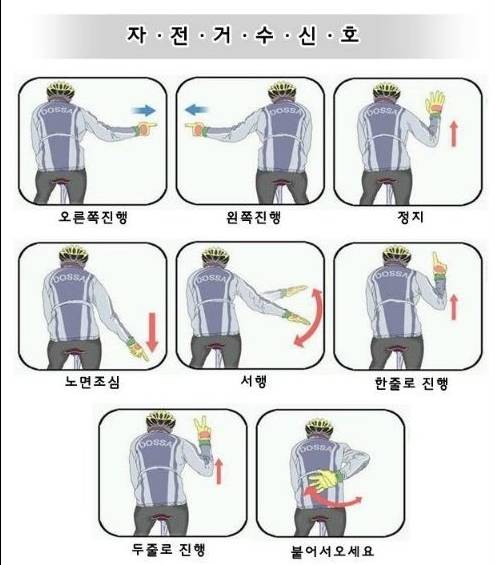 자 · 전 · 거 · 수 · 신 · 호

DOSSA
오른쪽진행

DOSSA
왼쪽진행

DOSSA
정지

DOSSA
노면조심

DOSSA
서행

DOSSA
한줄로 진행

DOSSA
두줄로 진행

DOSSA
붙어서오세요